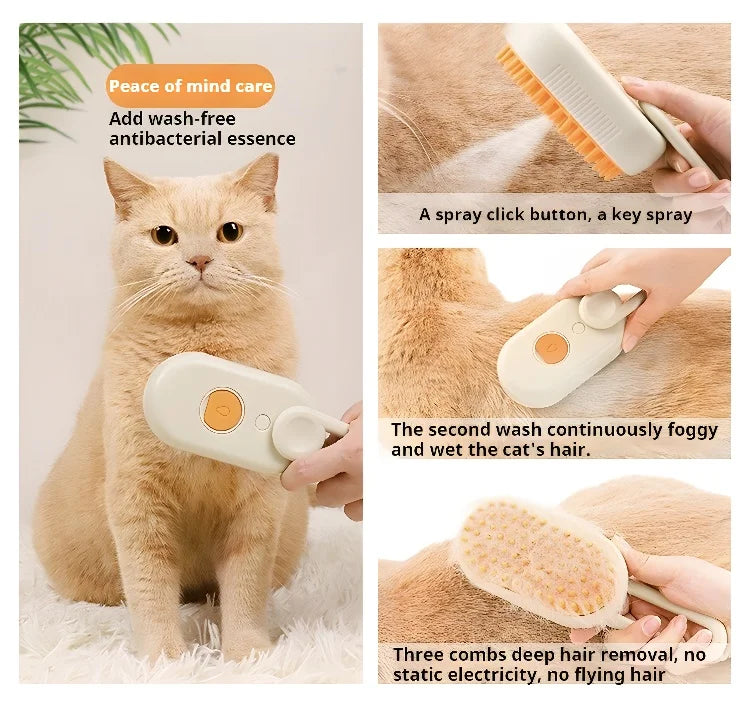 Peace of mind care
Add wash-free antibacterial essence

A spray click button, a key spray

The second wash continuously foggy and wet the cat's hair.

Three combs deep hair removal, no static electricity, no flying hair