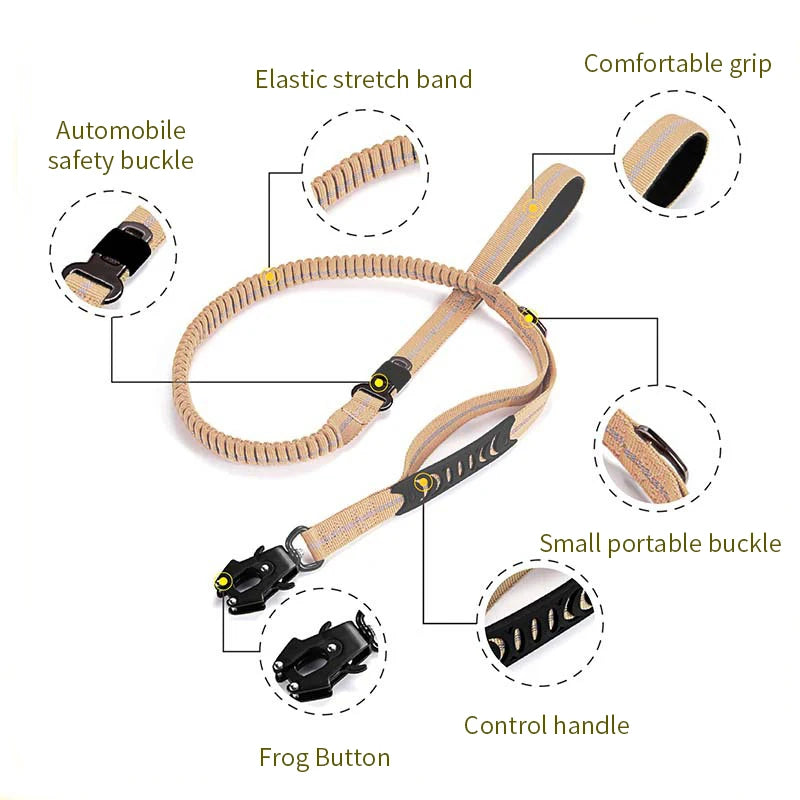 Elastic stretch band

Comfortable grip

Automobile safety buckle

Small portable buckle

Control handle

Frog Button