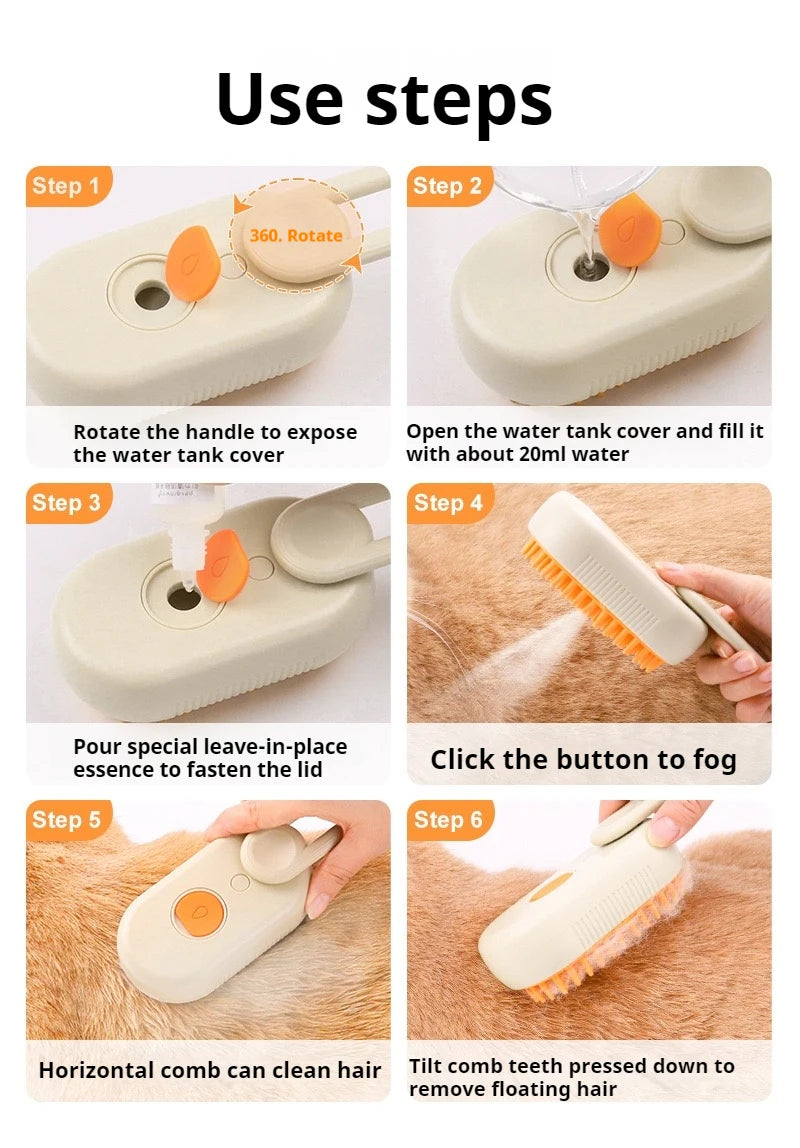 Use steps

Step 1

360. Rotate

Rotate the handle to expose the water tank cover

Step 2

Open the water tank cover and fill it with about 20ml water

Step 3

Pour special leave-in-place essence to fasten the lid

Step 4

Click the button to fog

Step 5

Horizontal comb can clean hair

Step 6

Tilt comb teeth pressed down to remove floating hair