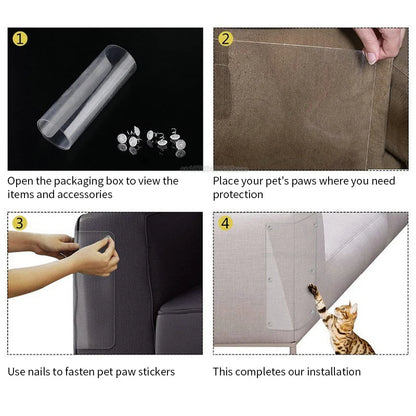 1

Open the packaging box to view the items and accessories

2

Place your pet's paws where you need protection

3

Use nails to fasten pet paw stickers

4

This completes our installation