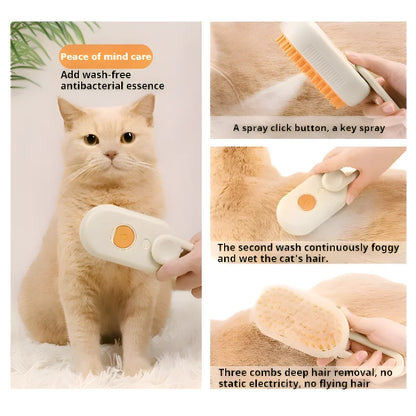 Peace of mind care

Add wash-free antibacterial essence

A spray click button, a key spray

The second wash continuously foggy and wet the cat's hair.

Three combs deep hair removal, no static electricity, no flying hair