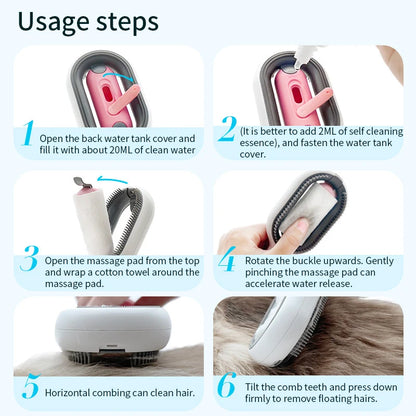 Usage steps

1 Open the back water tank cover and fill it with about 20ML of clean water

2 (It is better to add 2ML of self cleaning essence), and fasten the water tank cover.

3 Open the massage pad from the top and wrap a cotton towel around the massage pad.

4 Rotate the buckle upwards. Gently pinching the massage pad can accelerate water release.

5 Horizontal combing can clean hair.

6 Tilt the comb teeth and press down firmly to remove floating hairs.