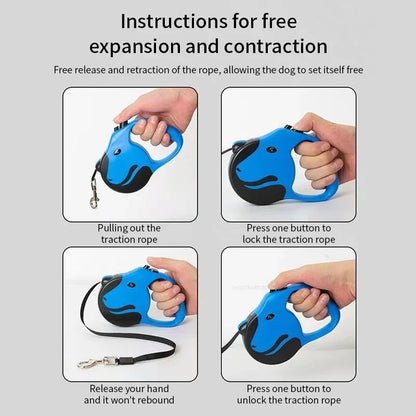 Instructions for free expansion and contraction

Free release and retraction of the rope, allowing the dog to set itself free

Pulling out the traction rope

Press one button to lock the traction rope

Release your hand and it won't rebound

Press one button to unlock the traction rope